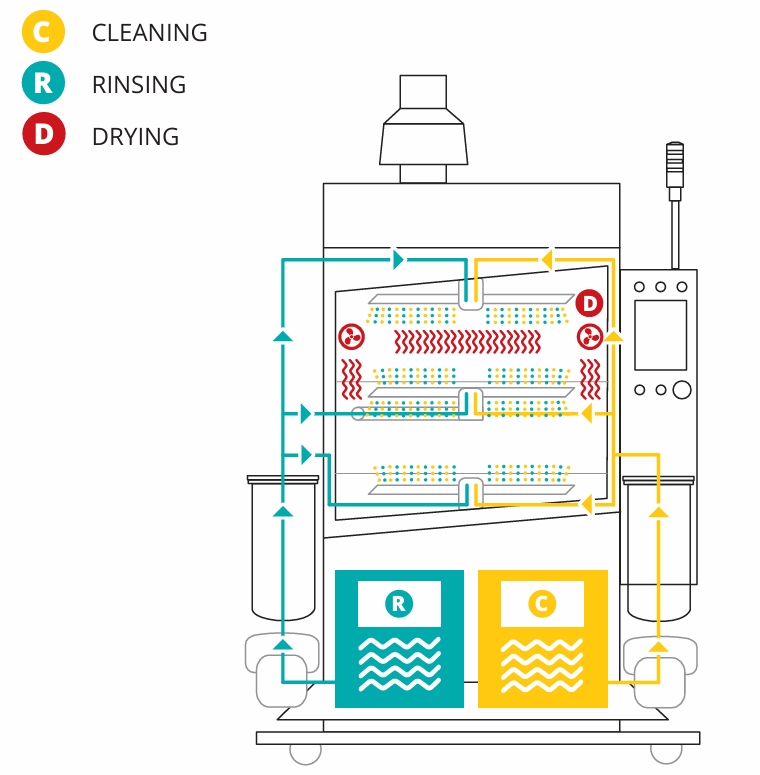 C CLEANING
R RINSING
D DRYING

D

R

C